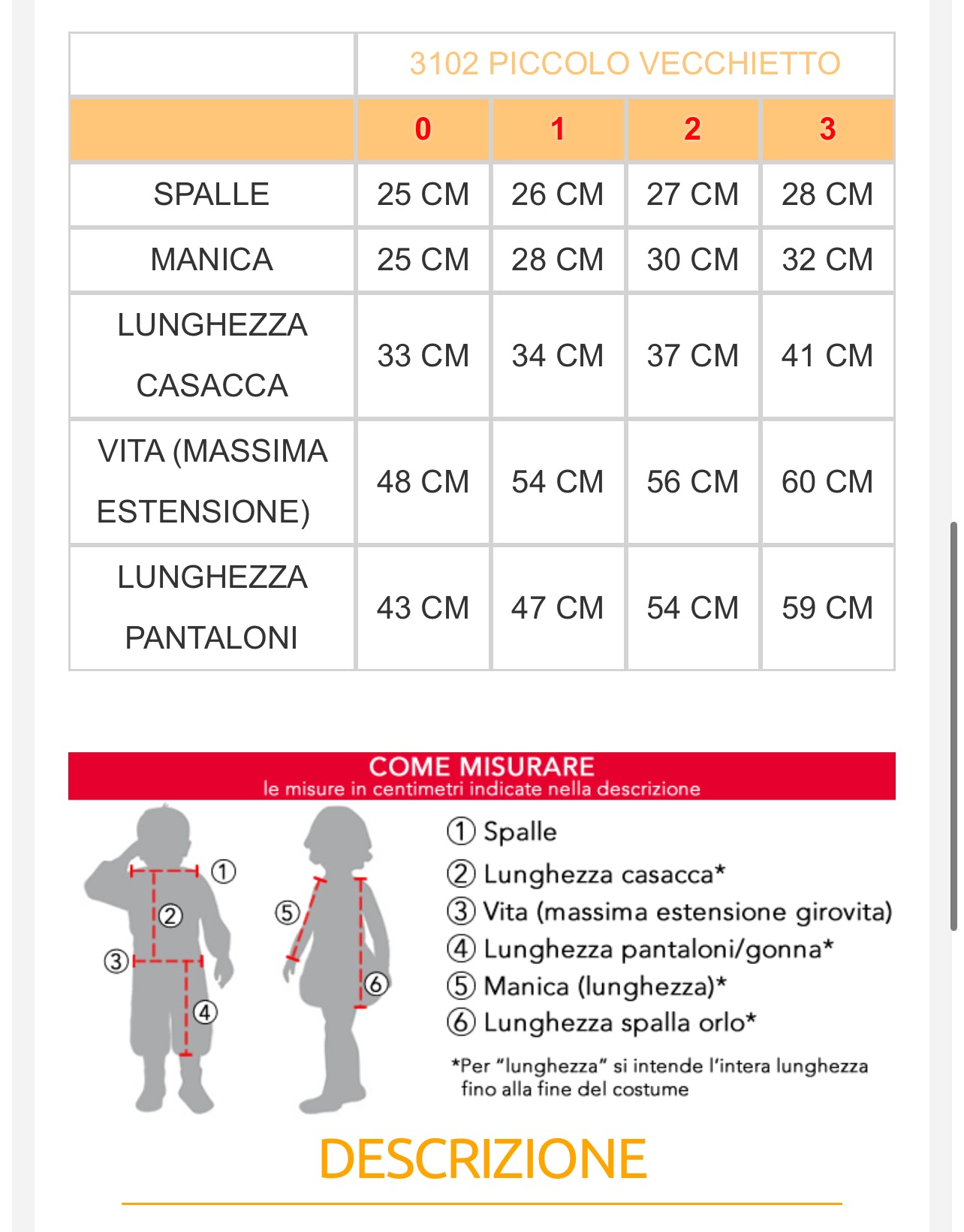 | | 3102 PICCOLO VECCHIETTO | | | |
|---|---|---|---|---|
| | 0 | 1 | 2 | 3 |
| SPALLE | 25 CM | 26 CM | 27 CM | 28 CM |
| MANICA | 25 CM | 28 CM | 30 CM | 32 CM |
| LUNGHEZZA CASACCA | 33 CM | 34 CM | 37 CM | 41 CM |
| VITA (MASSIMA ESTENSIONE) | 48 CM | 54 CM | 56 CM | 60 CM |
| LUNGHEZZA PANTALONI | 43 CM | 47 CM | 54 CM | 59 CM |

COME MISURARE
le misure in centimetri indicate nella descrizione

① ② ③ ④ ⑤ ⑥

① Spalle
② Lunghezza casacca*
③ Vita (massima estensione girovita)
④ Lunghezza pantaloni/gonna*
⑤ Manica (lunghezza)*
⑥ Lunghezza spalla orlo*

*Per "lunghezza" si intende l'intera lunghezza fino alla fine del costume

DESCRIZIONE