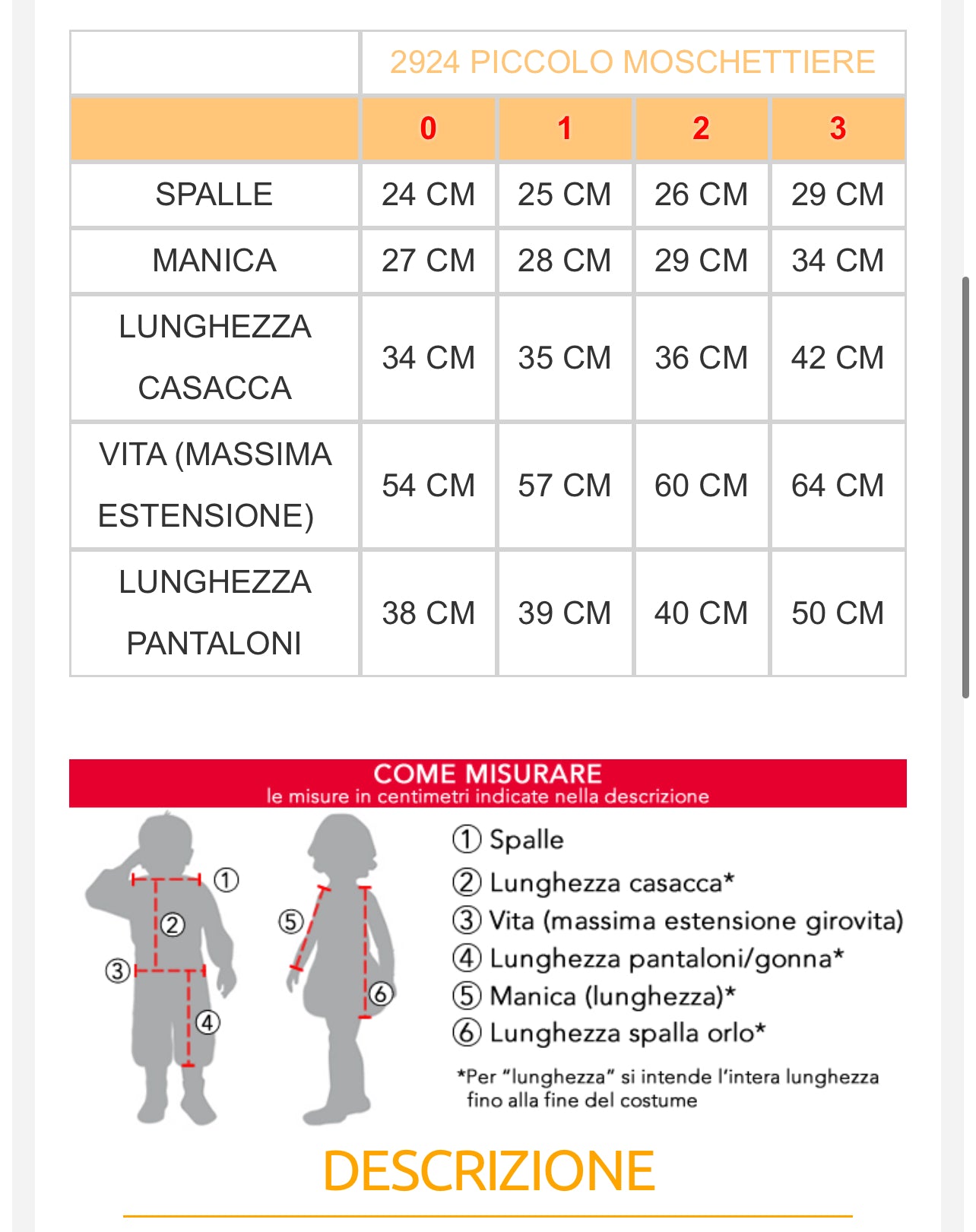 | | 2924 PICCOLO MOSCHETTIERE | | | |
|---|---|---|---|---|
| | 0 | 1 | 2 | 3 |
| SPALLE | 24 CM | 25 CM | 26 CM | 29 CM |
| MANICA | 27 CM | 28 CM | 29 CM | 34 CM |
| LUNGHEZZA CASACCA | 34 CM | 35 CM | 36 CM | 42 CM |
| VITA (MASSIMA ESTENSIONE) | 54 CM | 57 CM | 60 CM | 64 CM |
| LUNGHEZZA PANTALONI | 38 CM | 39 CM | 40 CM | 50 CM |

COME MISURARE
le misure in centimetri indicate nella descrizione

① ② ③ ④ ⑤ ⑥

① Spalle
② Lunghezza casacca*
③ Vita (massima estensione girovita)
④ Lunghezza pantaloni/gonna*
⑤ Manica (lunghezza)*
⑥ Lunghezza spalla orlo*

*Per "lunghezza" si intende l'intera lunghezza fino alla fine del costume

DESCRIZIONE