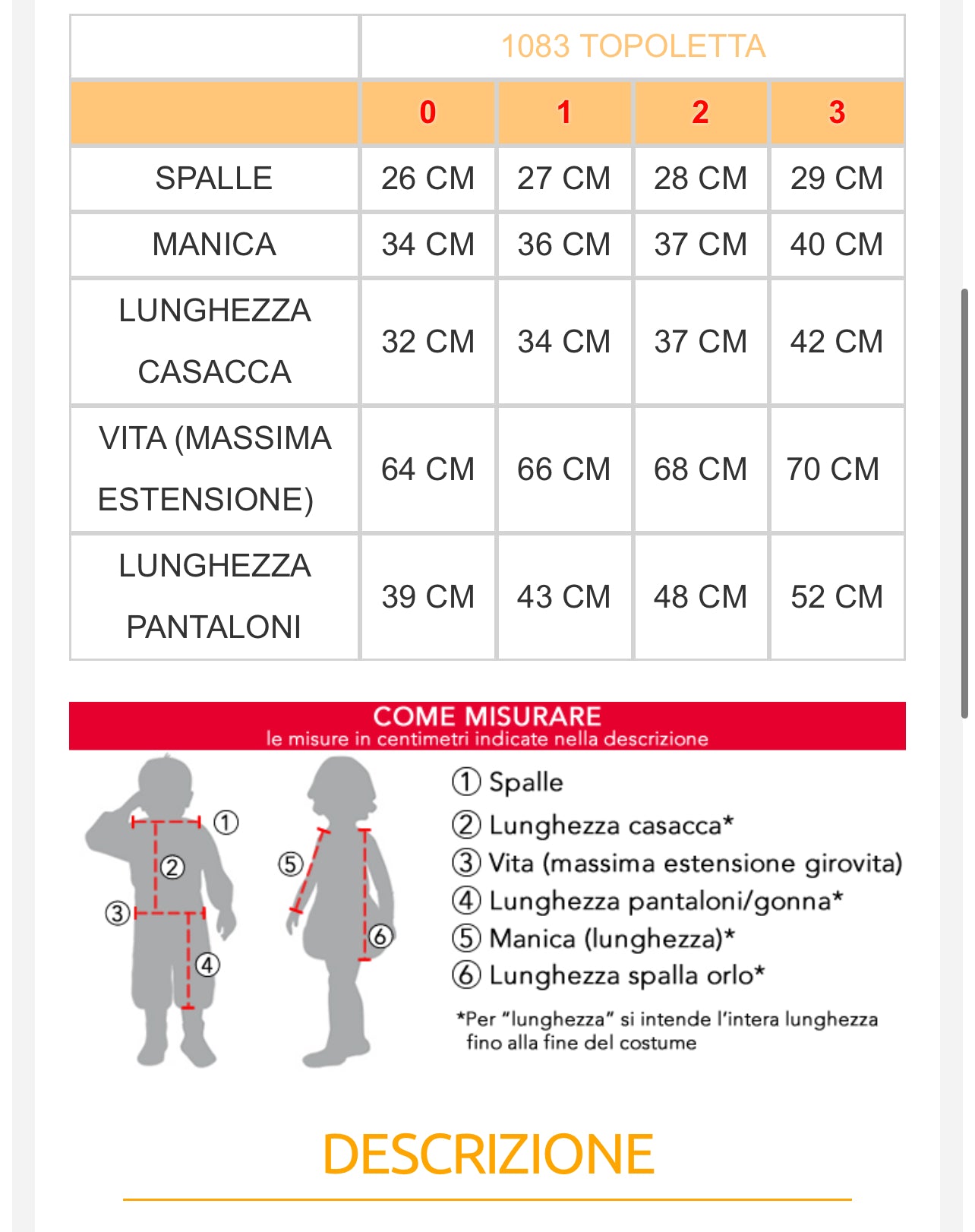 | | 1083 TOPOLETTA | | | |
|---|---|---|---|---|
| | 0 | 1 | 2 | 3 |
| SPALLE | 26 CM | 27 CM | 28 CM | 29 CM |
| MANICA | 34 CM | 36 CM | 37 CM | 40 CM |
| LUNGHEZZA CASACCA | 32 CM | 34 CM | 37 CM | 42 CM |
| VITA (MASSIMA ESTENSIONE) | 64 CM | 66 CM | 68 CM | 70 CM |
| LUNGHEZZA PANTALONI | 39 CM | 43 CM | 48 CM | 52 CM |

COME MISURARE
le misure in centimetri indicate nella descrizione

① ② ③ ④ ⑤ ⑥

① Spalle
② Lunghezza casacca*
③ Vita (massima estensione girovita)
④ Lunghezza pantaloni/gonna*
⑤ Manica (lunghezza)*
⑥ Lunghezza spalla orlo*

*Per "lunghezza" si intende l'intera lunghezza fino alla fine del costume

DESCRIZIONE