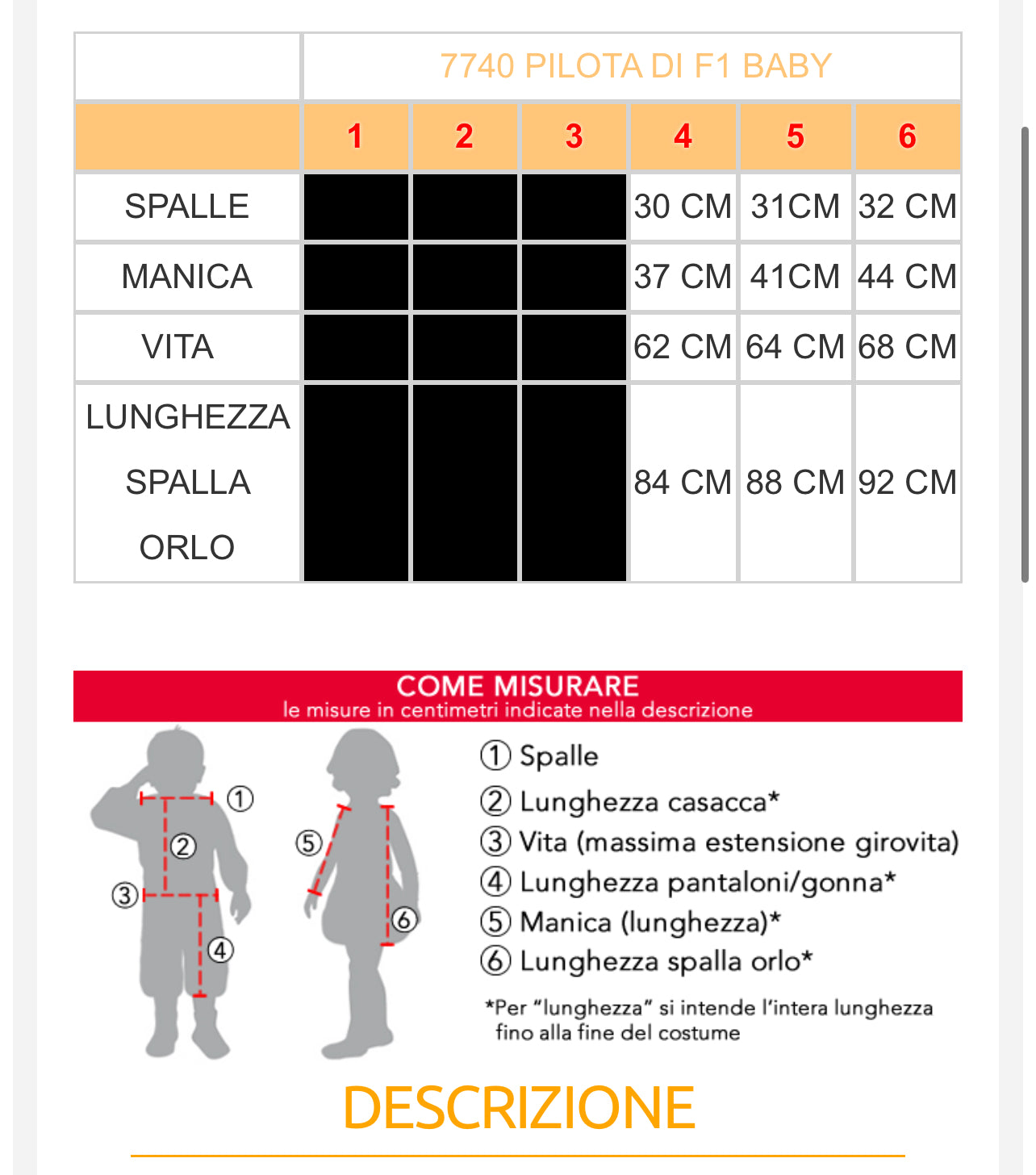 | | 7740 PILOTA DI F1 BABY | | | | | |
|---|---|---|---|---|---|---|
| | 1 | 2 | 3 | 4 | 5 | 6 |
| SPALLE | | | | 30 CM | 31CM | 32 CM |
| MANICA | | | | 37 CM | 41CM | 44 CM |
| VITA | | | | 62 CM | 64 CM | 68 CM |
| LUNGHEZZA SPALLA ORLO | | | | 84 CM | 88 CM | 92 CM |

COME MISURARE
le misure in centimetri indicate nella descrizione

① ② ③ ④ ⑤ ⑥

① Spalle
② Lunghezza casacca*
③ Vita (massima estensione girovita)
④ Lunghezza pantaloni/gonna*
⑤ Manica (lunghezza)*
⑥ Lunghezza spalla orlo*

*Per "lunghezza" si intende l'intera lunghezza fino alla fine del costume

DESCRIZIONE