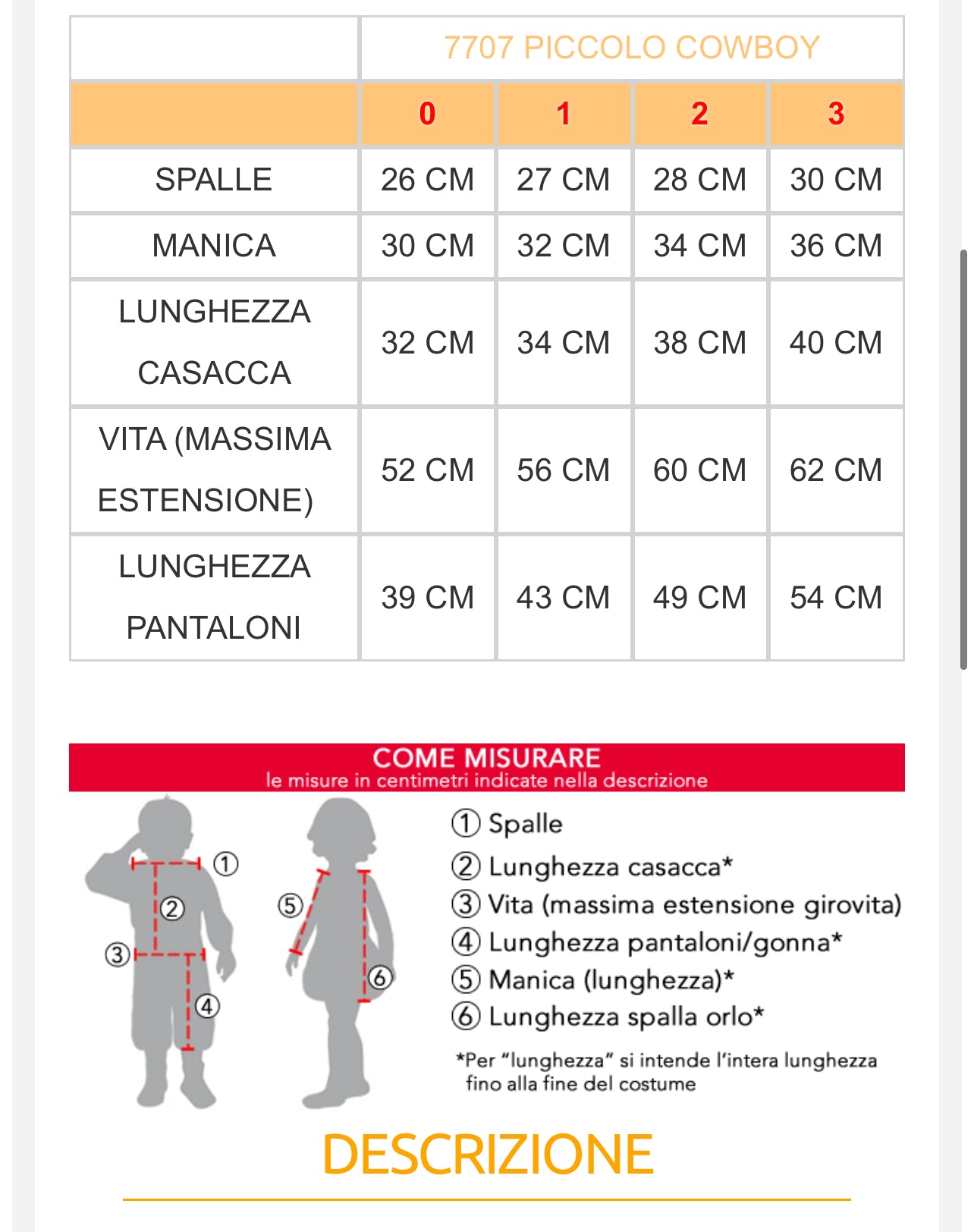 | | 7707 PICCOLO COWBOY | | | |
|---|---|---|---|---|
| | 0 | 1 | 2 | 3 |
| SPALLE | 26 CM | 27 CM | 28 CM | 30 CM |
| MANICA | 30 CM | 32 CM | 34 CM | 36 CM |
| LUNGHEZZA CASACCA | 32 CM | 34 CM | 38 CM | 40 CM |
| VITA (MASSIMA ESTENSIONE) | 52 CM | 56 CM | 60 CM | 62 CM |
| LUNGHEZZA PANTALONI | 39 CM | 43 CM | 49 CM | 54 CM |

COME MISURARE
le misure in centimetri indicate nella descrizione

① ② ③ ④ ⑤ ⑥

① Spalle
② Lunghezza casacca*
③ Vita (massima estensione girovita)
④ Lunghezza pantaloni/gonna*
⑤ Manica (lunghezza)*
⑥ Lunghezza spalla orlo*

*Per "lunghezza" si intende l'intera lunghezza fino alla fine del costume

DESCRIZIONE